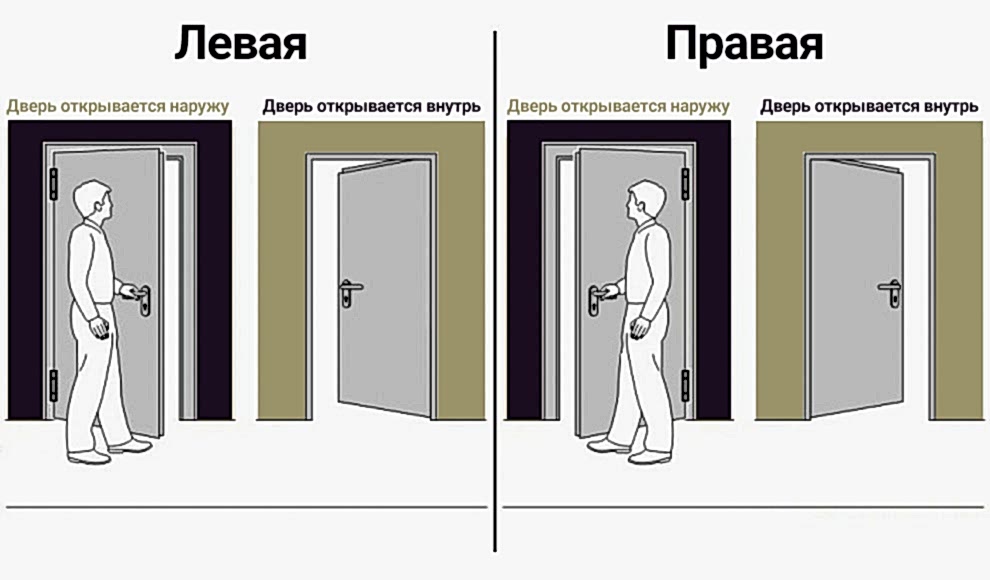 Левая

Дверь открывается наружу

Дверь открывается внутрь

Правая

Дверь открывается наружу

Дверь открывается внутрь